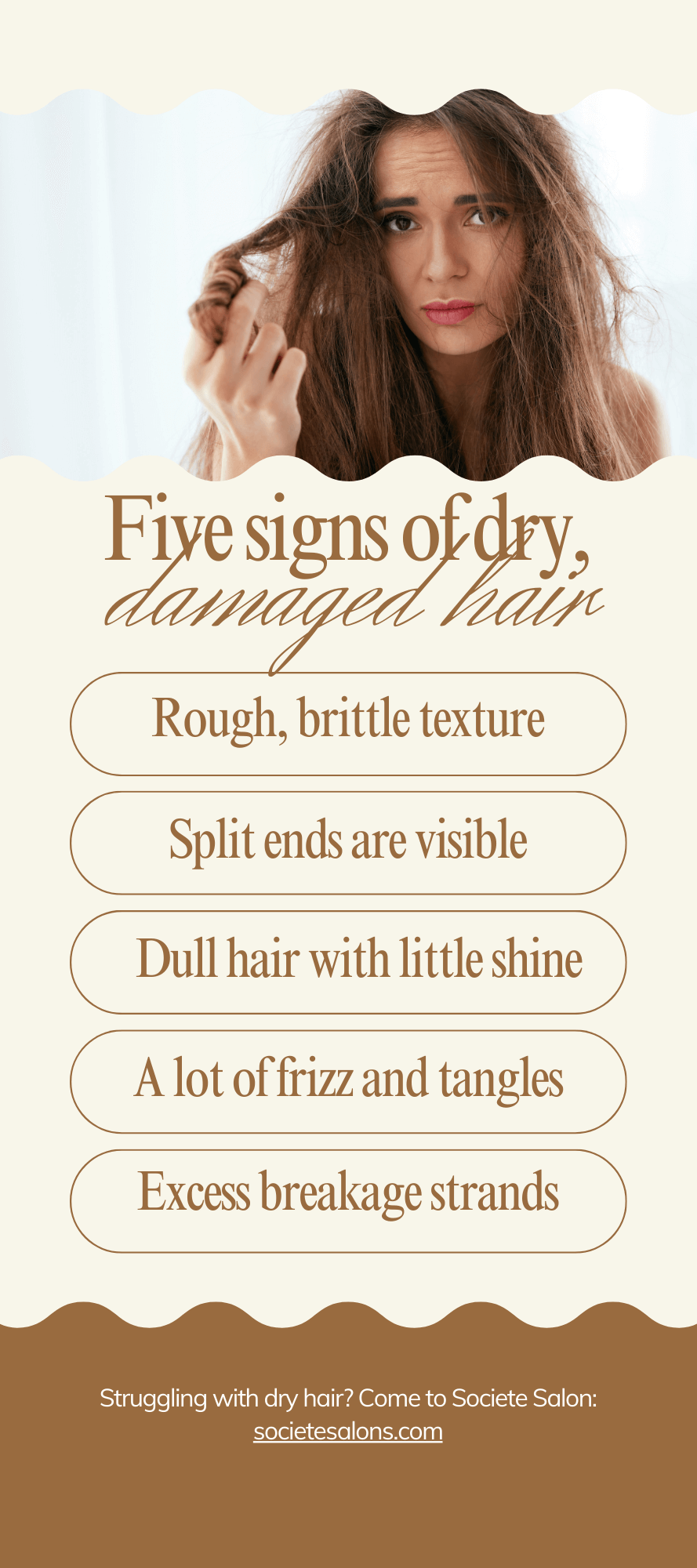 Five signs of dry, damaged hair

Rough, brittle texture

Split ends are visible

Dull hair with little shine

A lot of frizz and tangles

Excess breakage strands

Struggling with dry hair? Come to Societe Salon: societesalons.com