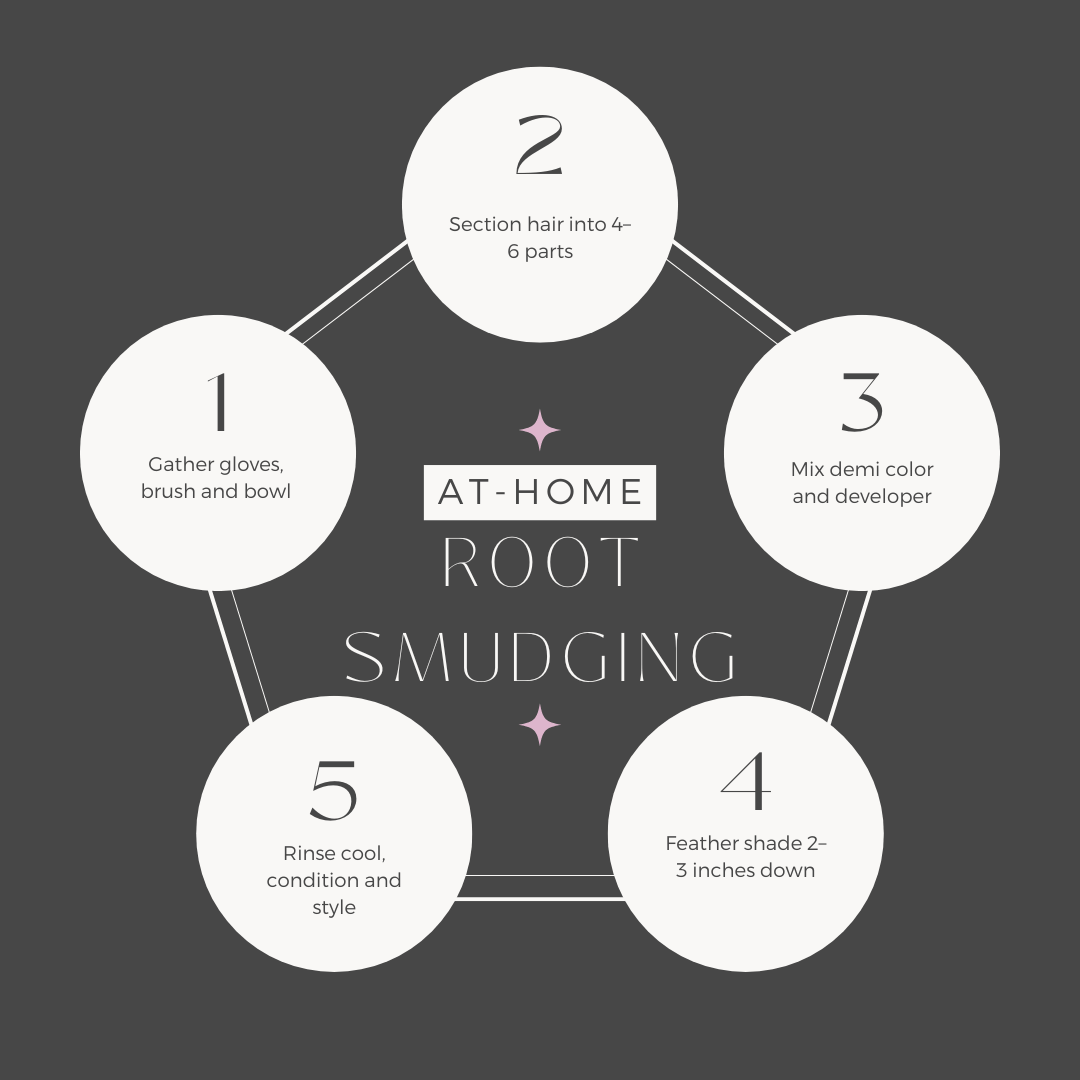 AT-HOME
ROOT
SMUDGING

1
Gather gloves, brush and bowl

2
Section hair into 4–6 parts

3
Mix demi color and developer

4
Feather shade 2–3 inches down

5
Rinse cool, condition and style