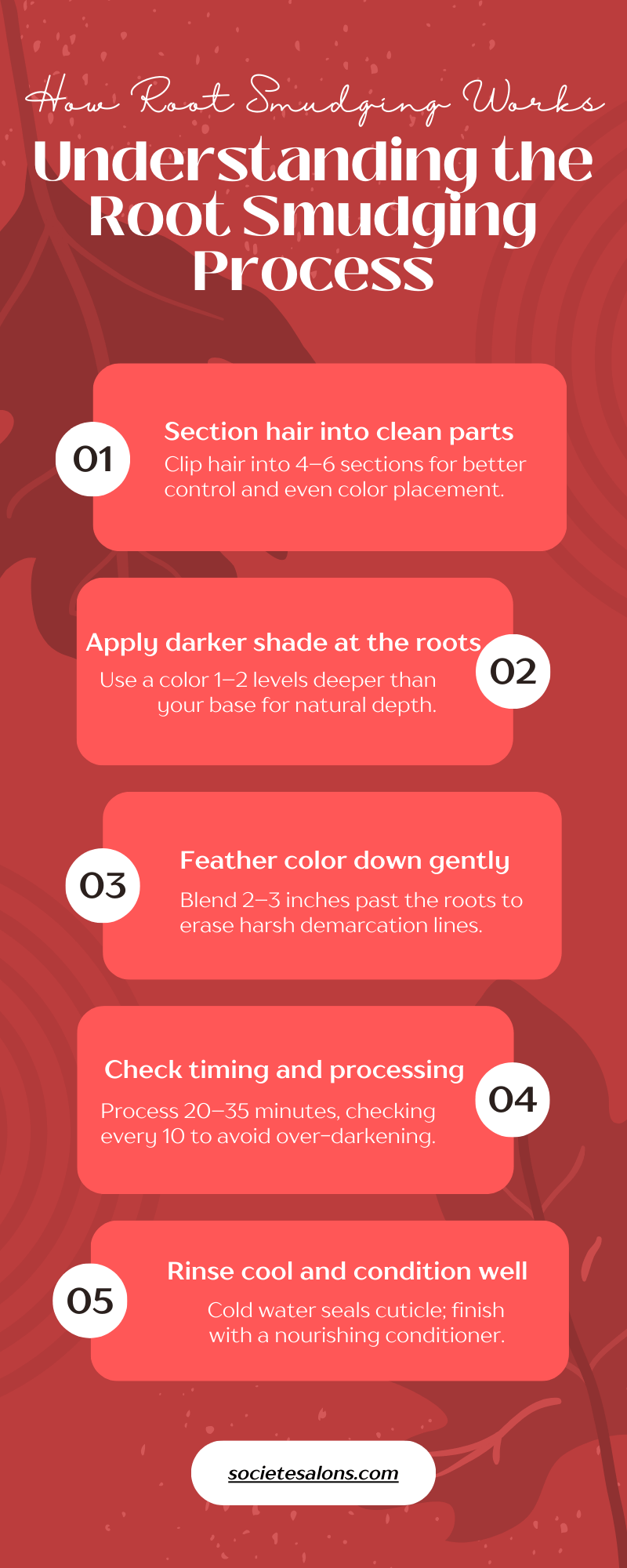 How Root Smudging Works
Understanding the Root Smudging Process

01
Section hair into clean parts
Clip hair into 4–6 sections for better control and even color placement.

Apply darker shade at the roots
Use a color 1–2 levels deeper than your base for natural depth.
02

03
Feather color down gently
Blend 2–3 inches past the roots to erase harsh demarcation lines.

Check timing and processing
Process 20–35 minutes, checking every 10 to avoid over-darkening.
04

05
Rinse cool and condition well
Cold water seals cuticle; finish with a nourishing conditioner.

societesalons.com